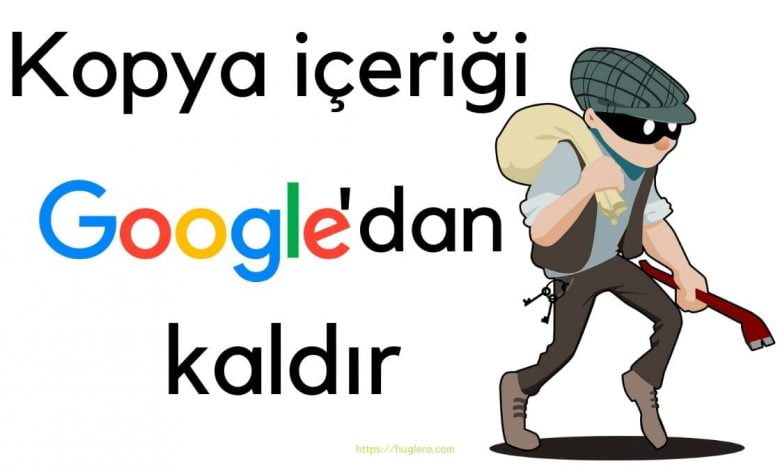 Kopya içeriği

Google'dan

kaldır

https://huglero.com